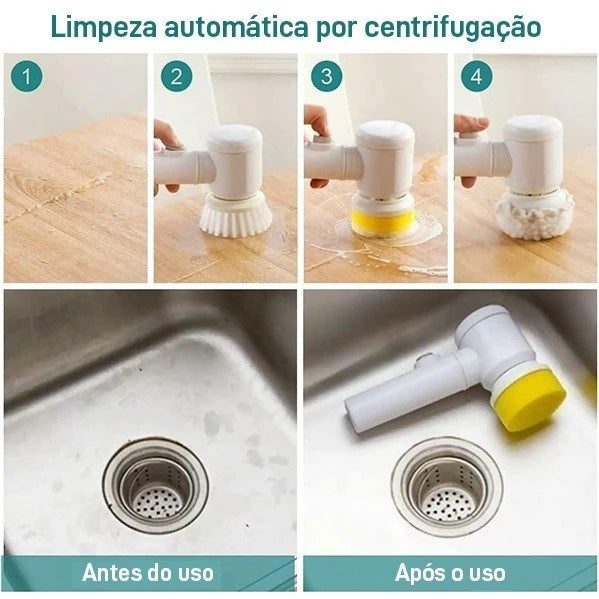 Limpeza automática por centrifugação

1

2

3

4

Antes do uso

Após o uso