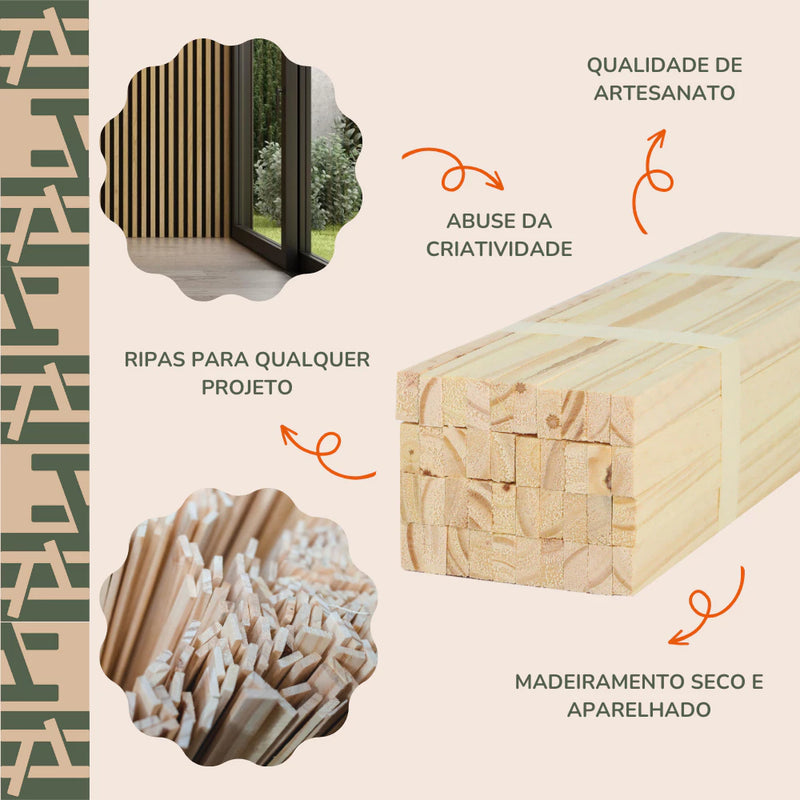 QUALIDADE DE ARTESANATO

ABUSE DA CRIATIVIDADE

RIPAS PARA QUALQUER PROJETO

MADEIRAMENTO SECO E APARELHADO