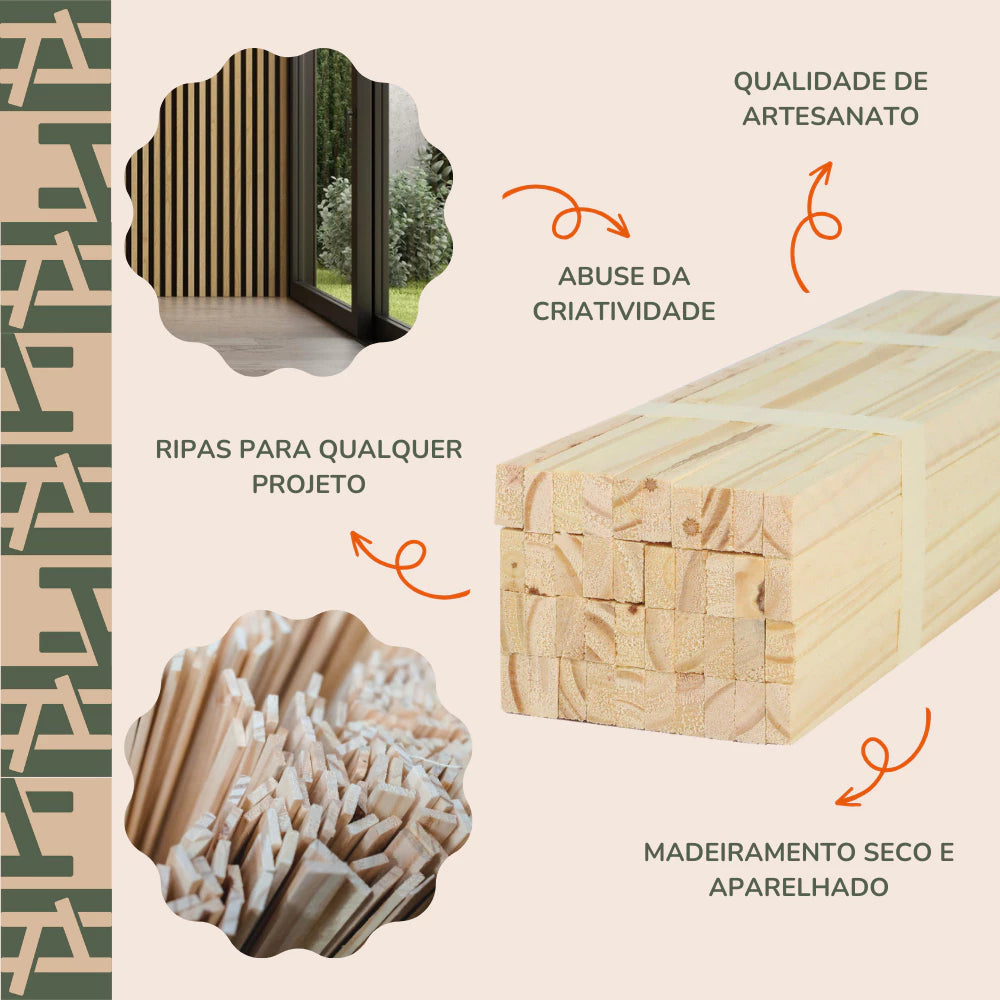 QUALIDADE DE ARTESANATO

ABUSE DA CRIATIVIDADE

RIPAS PARA QUALQUER PROJETO

MADEIRAMENTO SECO E APARELHADO